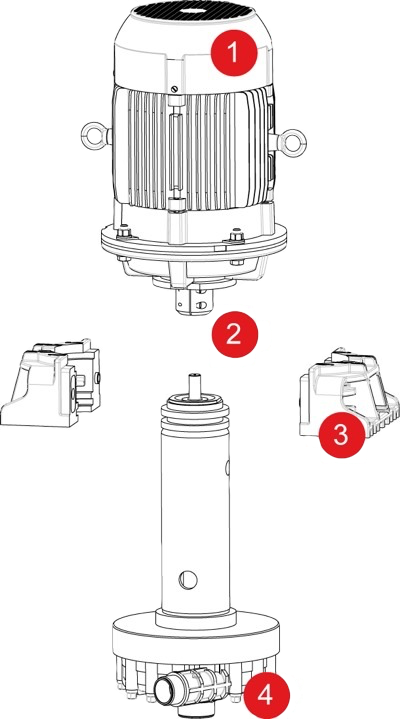 1
2
3
4